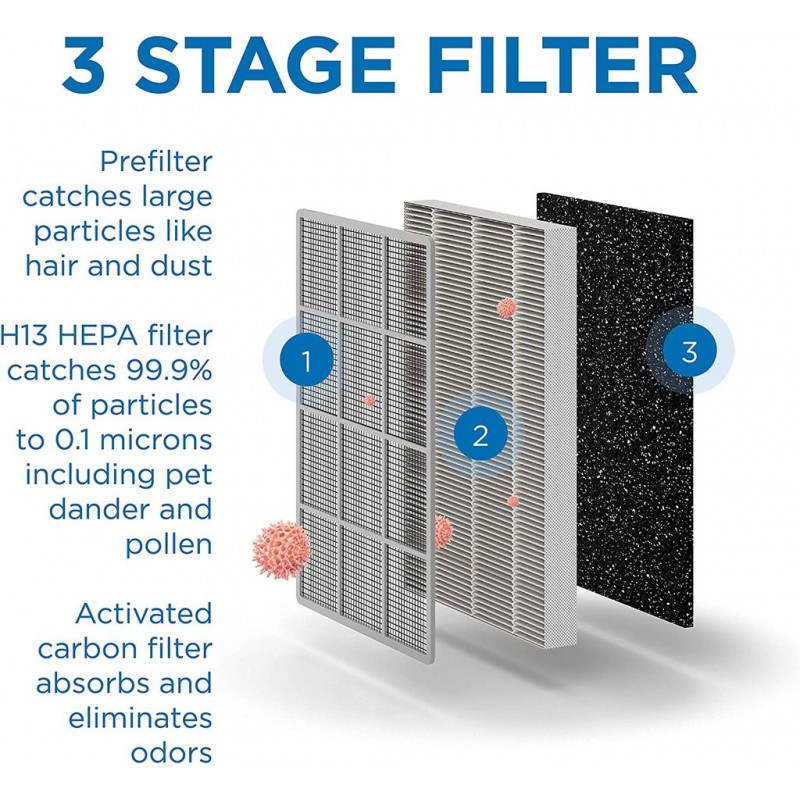 3 STAGE FILTER

Prefilter catches large particles like hair and dust

H13 HEPA filter catches 99.9% of particles to 0.1 microns including pet dander and pollen

Activated carbon filter absorbs and eliminates odors

1

2

3